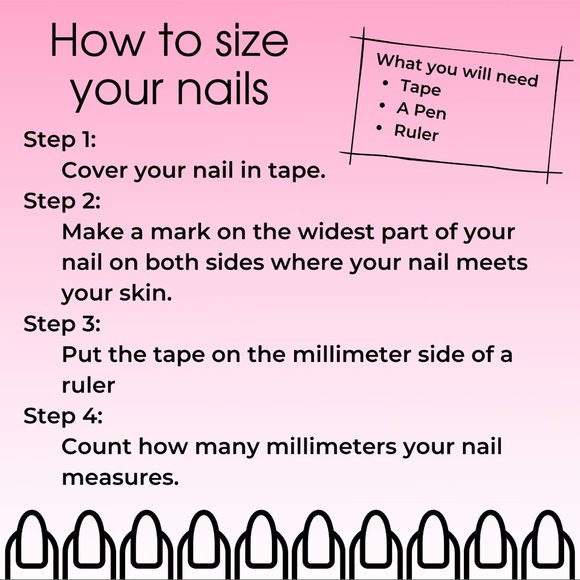 How to size your nails

What you will need
• Tape
• A Pen
• Ruler

Step 1:
Cover your nail in tape.
Step 2:
Make a mark on the widest part of your nail on both sides where your nail meets your skin.
Step 3:
Put the tape on the millimeter side of a ruler
Step 4:
Count how many millimeters your nail measures.